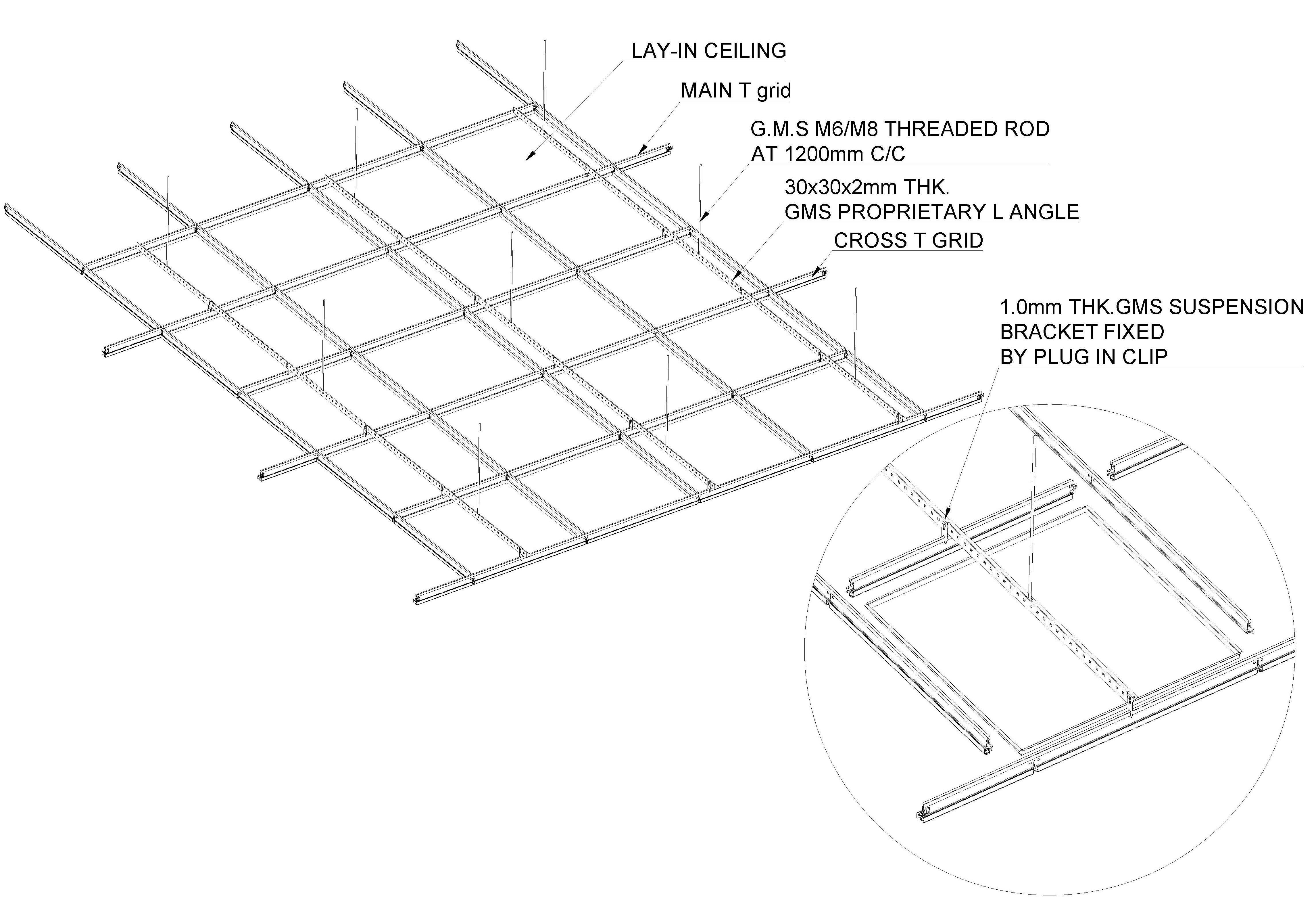 LAY-IN CEILING

MAIN T grid

G.M.S M6/M8 THREADED ROD
AT 1200mm C/C

30x30x2mm THK.
GMS PROPRIETARY L ANGLE

CROSS T GRID

1.0mm THK.GMS SUSPENSION
BRACKET FIXED
BY PLUG IN CLIP